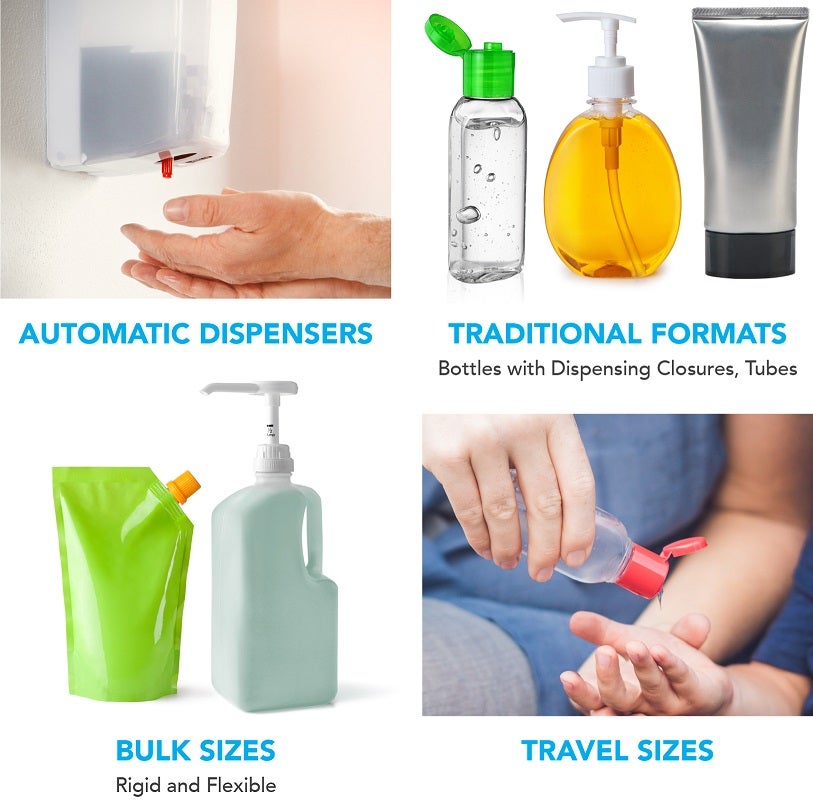 AUTOMATIC DISPENSERS

TRADITIONAL FORMATS

Bottles with Dispensing Closures, Tubes

BULK SIZES

Rigid and Flexible

TRAVEL SIZES